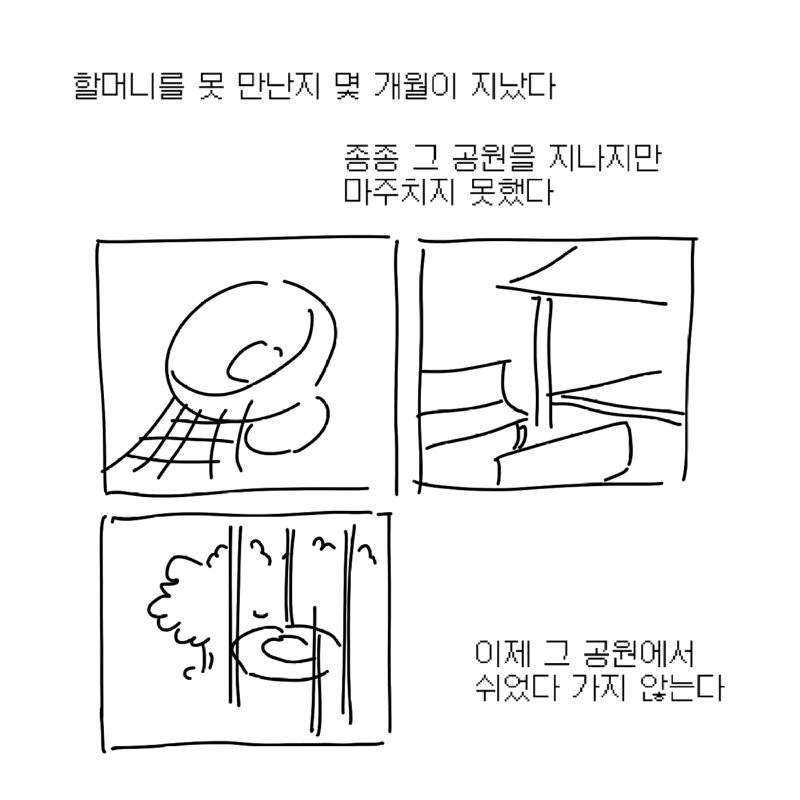 할머니를 못 만난지 몇 개월이 지났다

종종 그 공원을 지나지만
마주치지 못했다

이제 그 공원에서
쉬었다 가지 않는다