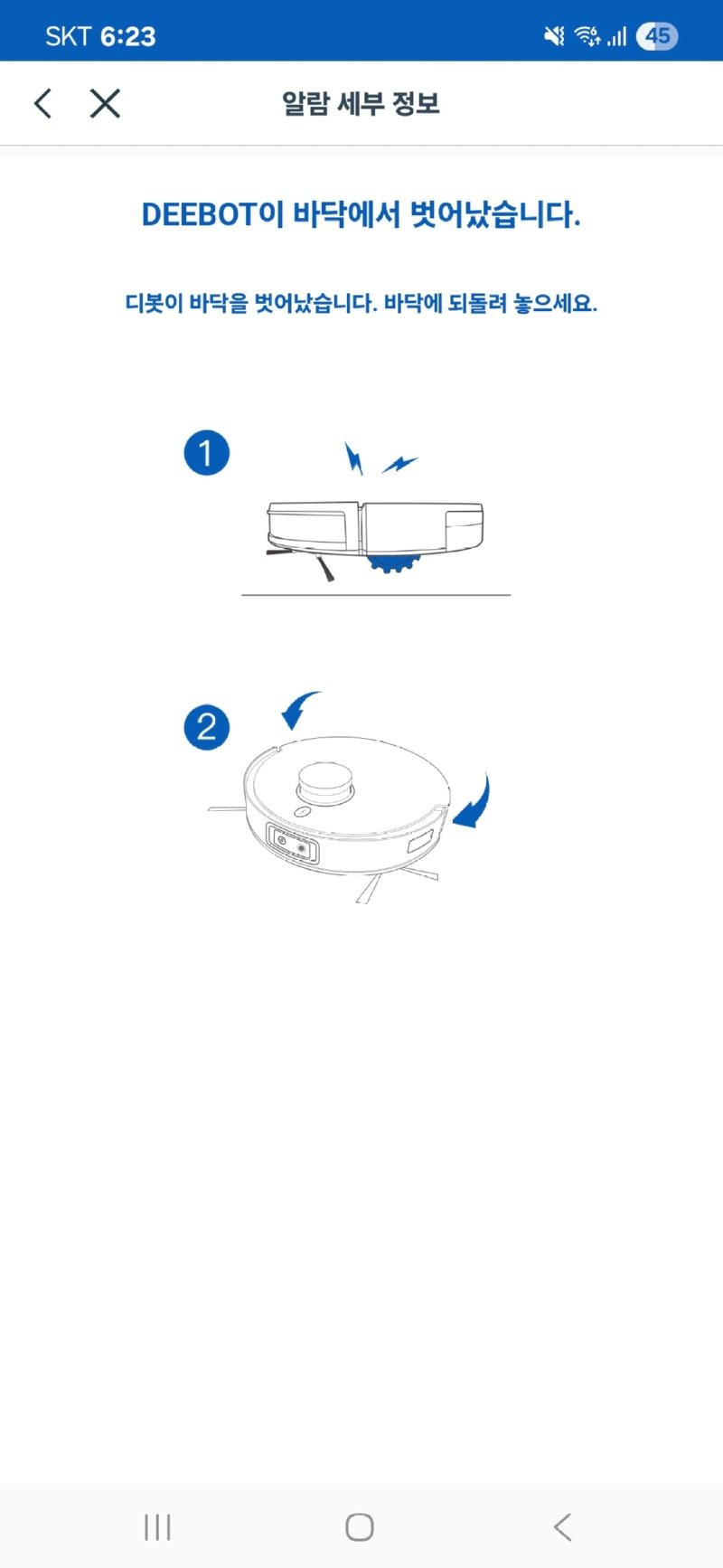 SKT 6:23

45

알람 세부 정보

DEEBOT이 바닥에서 벗어났습니다.

디봇이 바닥을 벗어났습니다. 바닥에 되돌려 놓으세요.

1

2