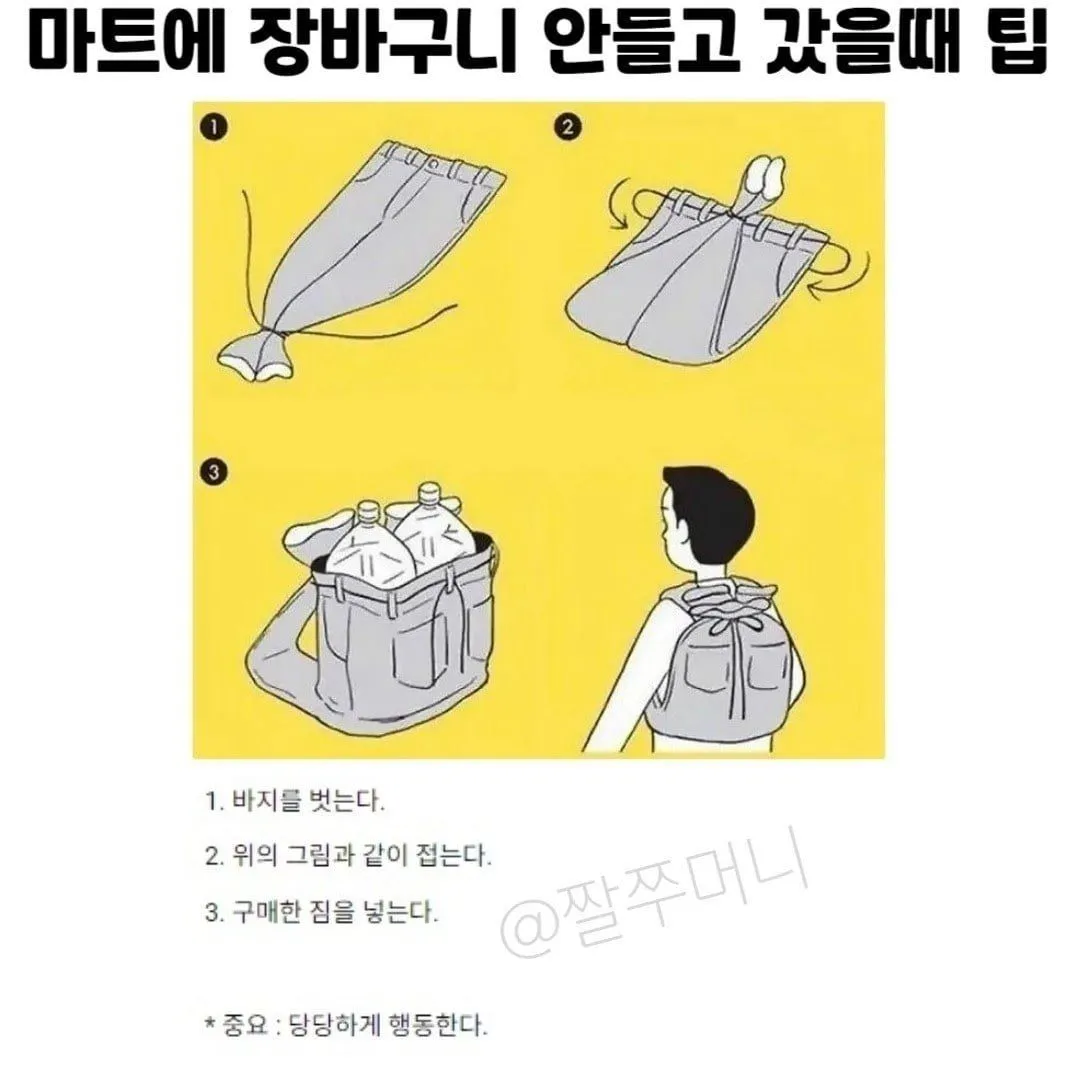 마트에 장바구니 안들고 갔을때 팁

1

2

3

1. 바지를 벗는다.

2. 위의 그림과 같이 접는다.

3. 구매한 짐을 넣는다.

@짤쭈머니

* 중요 : 당당하게 행동한다.