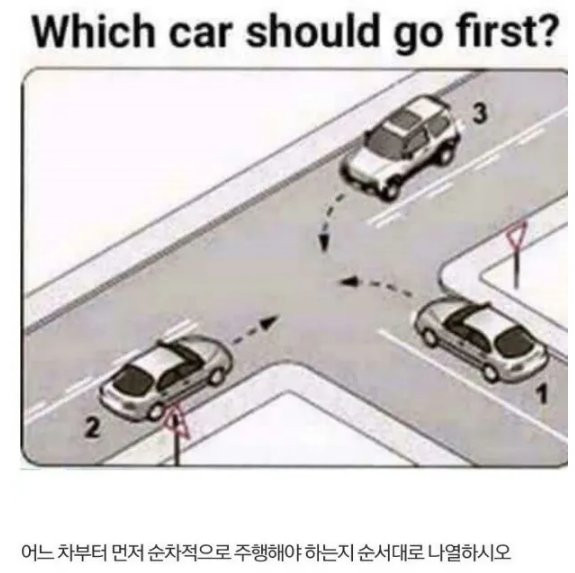 Which car should go first?

3

1

2

어느 차부터 먼저 순차적으로 주행해야 하는지 순서대로 나열하시오